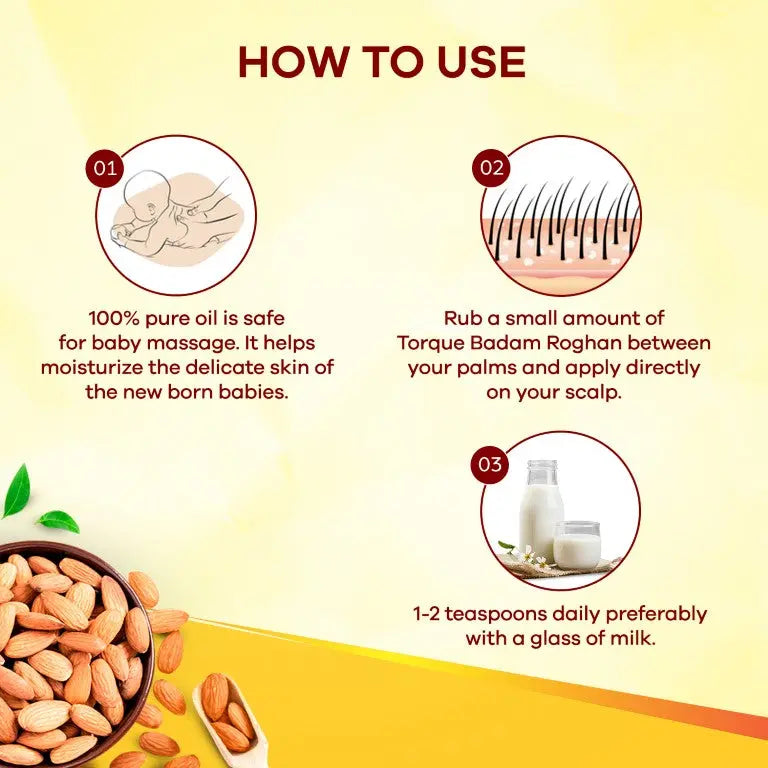 HOW TO USE

01

100% pure oil is safe for baby massage. It helps moisturize the delicate skin of the new born babies.

02

Rub a small amount of Torque Badam Roghan between your palms and apply directly on your scalp.

03

1-2 teaspoons daily preferably with a glass of milk.