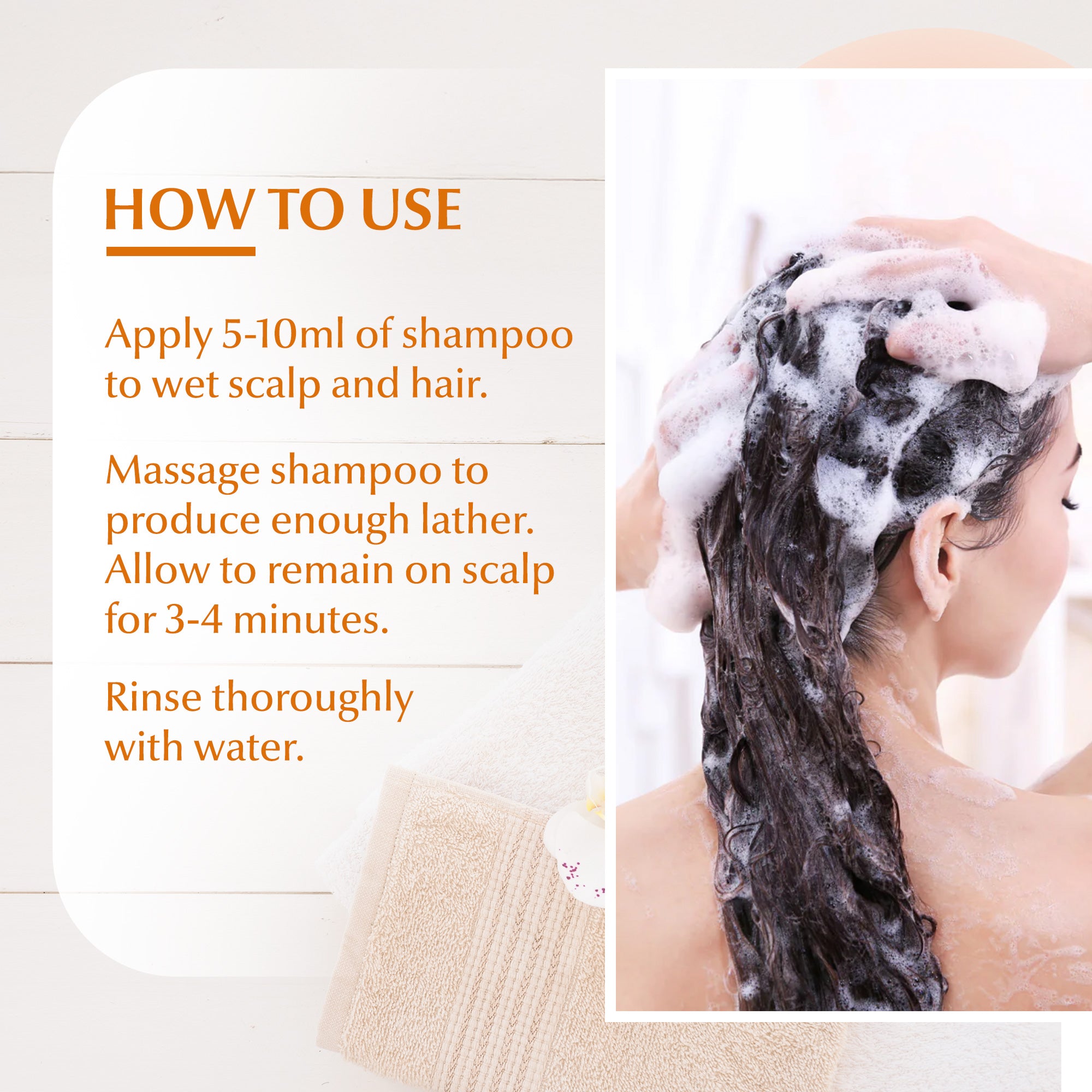 HOW TO USE

Apply 5-10ml of shampoo to wet scalp and hair.

Massage shampoo to produce enough lather. Allow to remain on scalp for 3-4 minutes.

Rinse thoroughly with water.